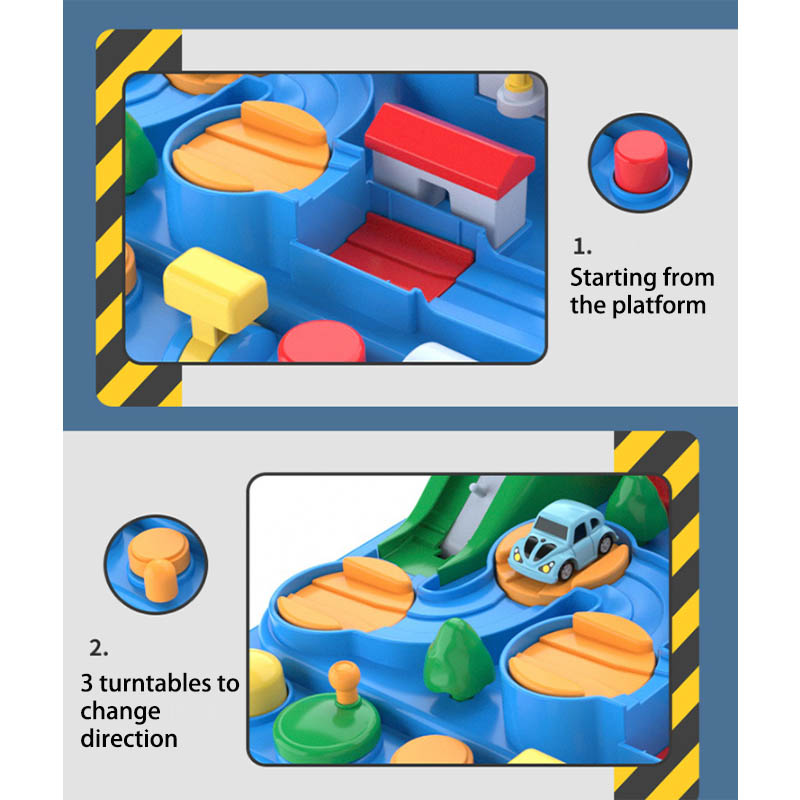 1.
Starting from the platform

2.
3 turntables to change direction