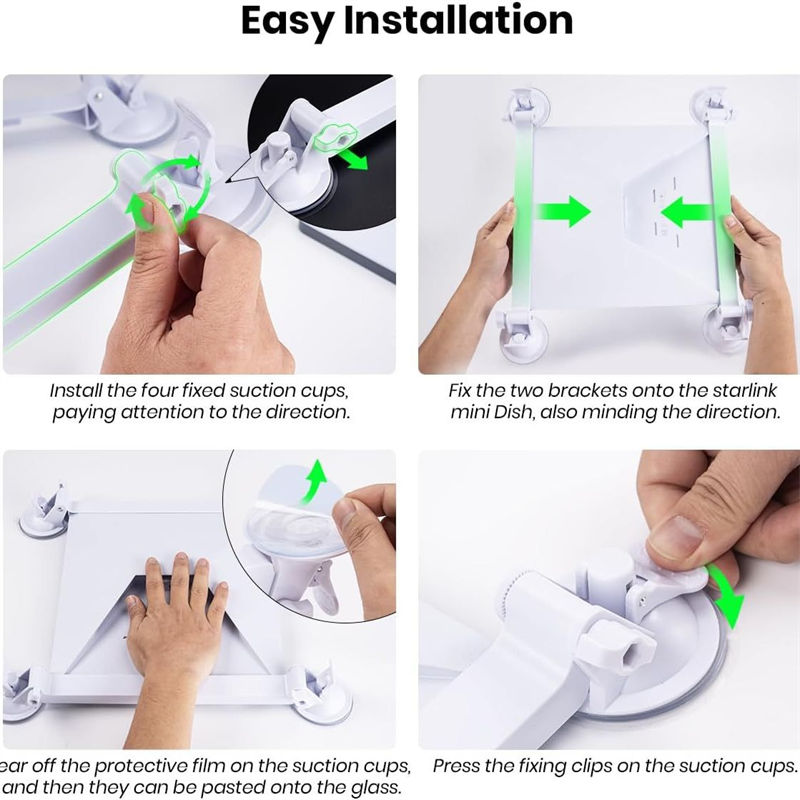 Easy Installation

Install the four fixed suction cups, paying attention to the direction.

Fix the two brackets onto the starlink mini Dish, also minding the direction.

ear off the protective film on the suction cups, and then they can be pasted onto the glass.

Press the fixing clips on the suction cups.