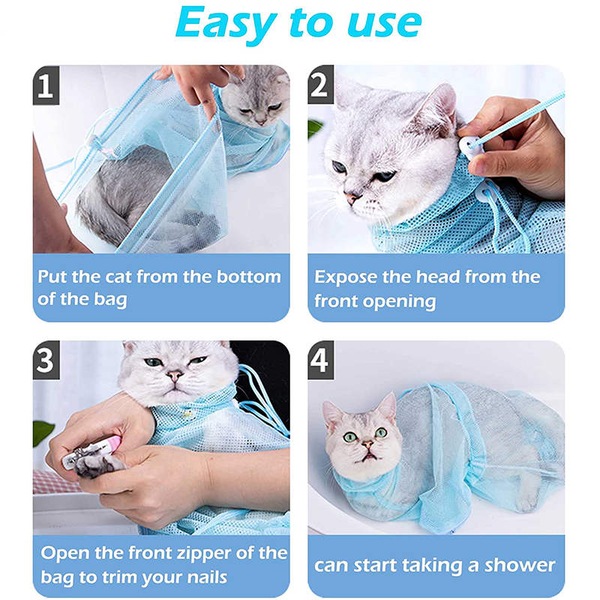 Easy to use

1

Put the cat from the bottom of the bag

2

Expose the head from the front opening

3

Open the front zipper of the bag to trim your nails

4

can start taking a shower