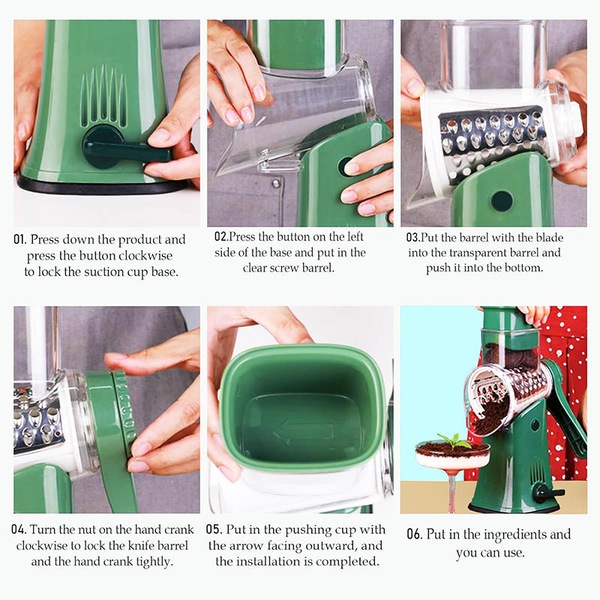 01. Press down the product and press the button clockwise to lock the suction cup base.

02.Press the button on the left side of the base and put in the clear screw barrel.

03.Put the barrel with the blade into the transparent barrel and push it into the bottom.

04. Turn the nut on the hand crank clockwise to lock the knife barrel and the hand crank tightly.

05. Put in the pushing cup with the arrow facing outward, and the installation is completed.

06. Put in the ingredients and you can use.