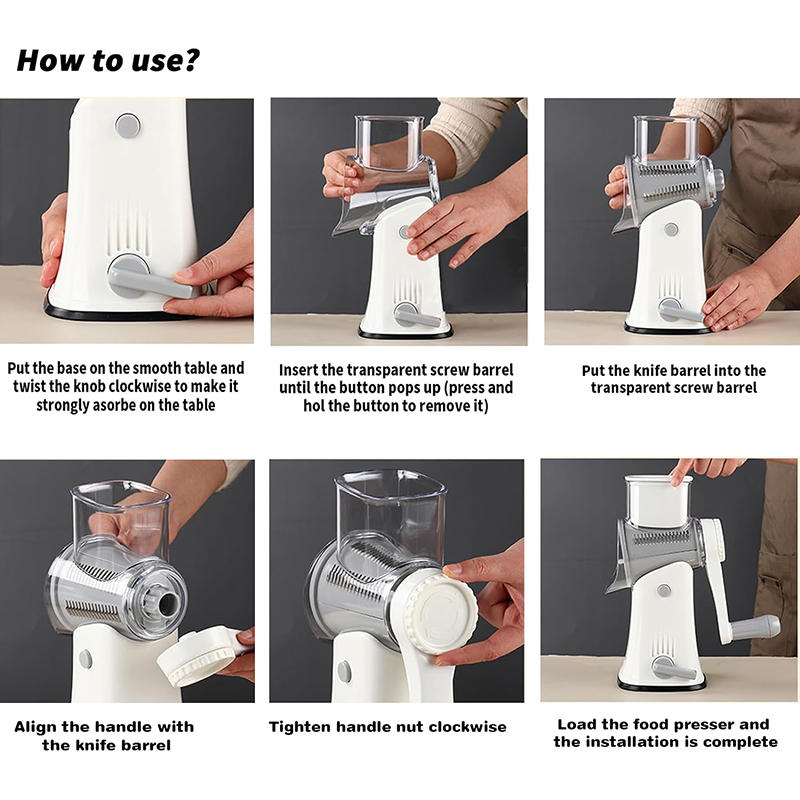 How to use?

Put the base on the smooth table and twist the knob clockwise to make it strongly asorbe on the table

Insert the transparent screw barrel until the button pops up (press and hol the button to remove it)

Put the knife barrel into the transparent screw barrel

Align the handle with the knife barrel

Tighten handle nut clockwise

Load the food presser and the installation is complete