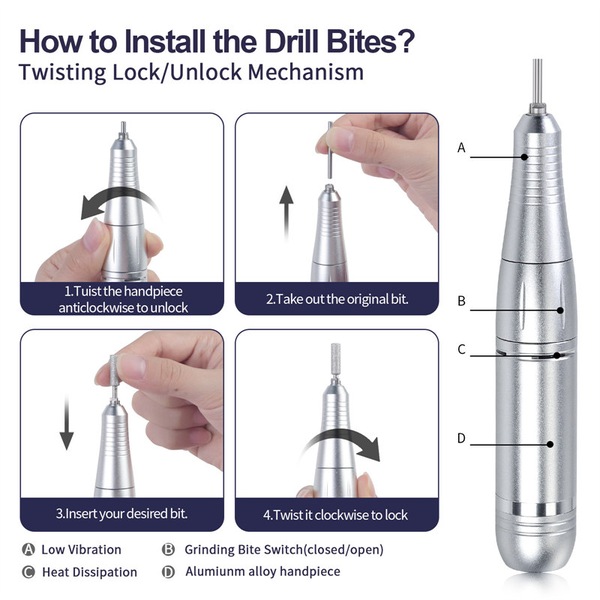 How to Install the Drill Bites?
Twisting Lock/Unlock Mechanism

1.Tuist the handpiece anticlockwise to unlock

2.Take out the original bit.

3.Insert your desired bit.

4.Twist it clockwise to lock

A

B

C

D

A Low Vibration
B Grinding Bite Switch(closed/open)
C Heat Dissipation
D Alumiunm alloy handpiece