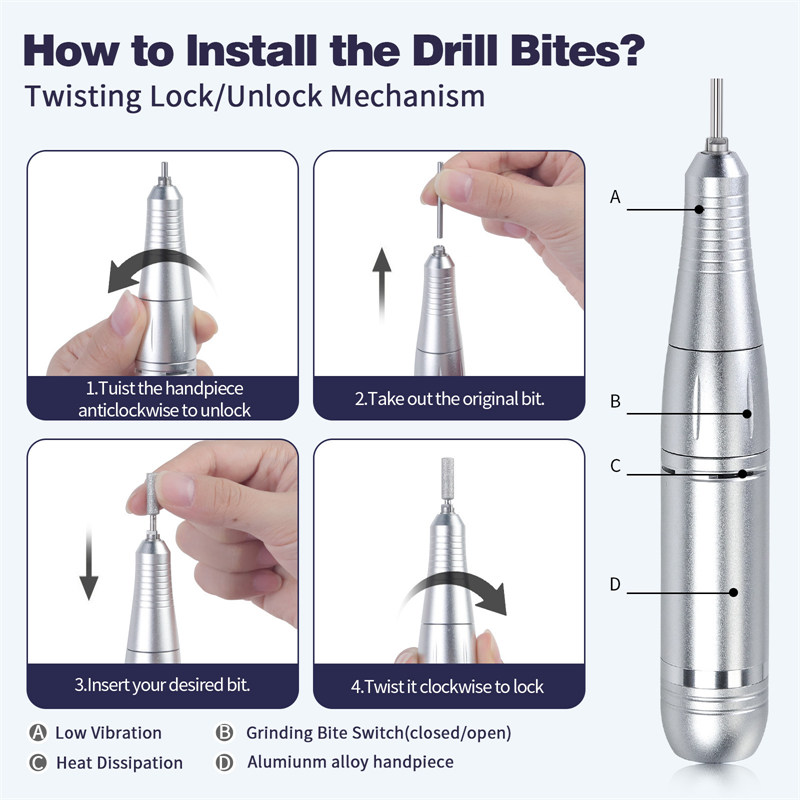 How to Install the Drill Bites?
Twisting Lock/Unlock Mechanism

1.Tuist the handpiece anticlockwise to unlock

2.Take out the original bit.

3.Insert your desired bit.

4.Twist it clockwise to lock

A
B
C
D

A Low Vibration
B Grinding Bite Switch(closed/open)
C Heat Dissipation
D Alumiunm alloy handpiece