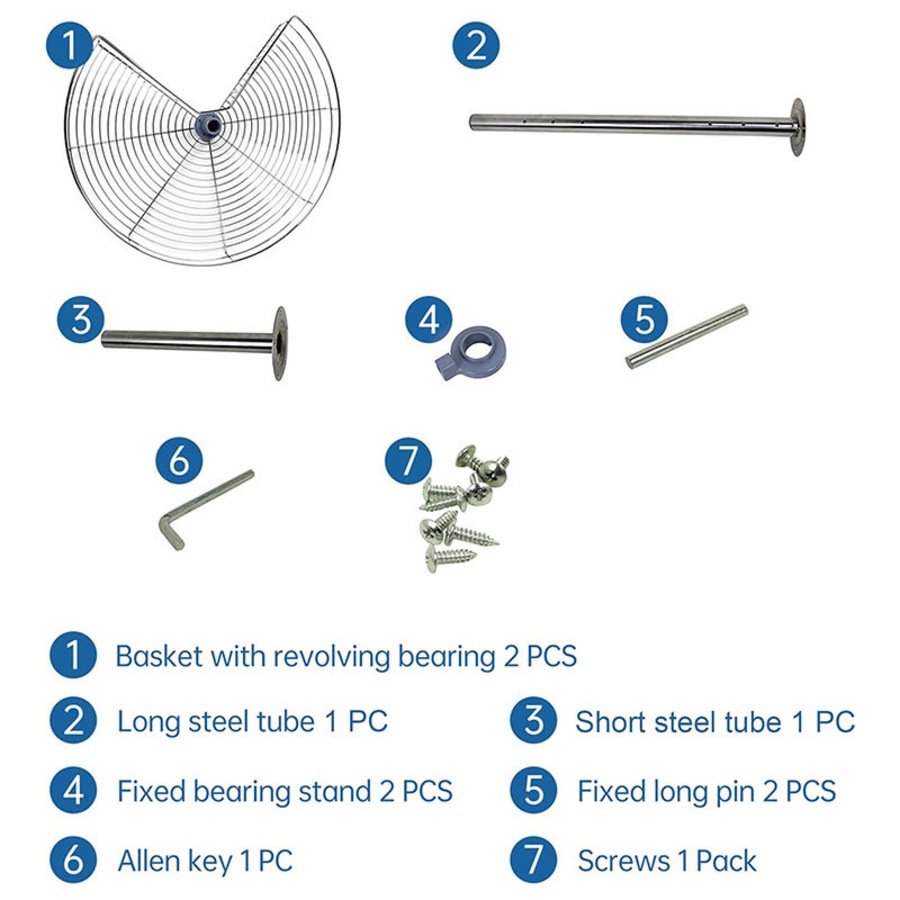 1
2
3
4
5
6
7

1 Basket with revolving bearing 2 PCS

2 Long steel tube 1 PC

3 Short steel tube 1 PC

4 Fixed bearing stand 2 PCS

5 Fixed long pin 2 PCS

6 Allen key 1 PC

7 Screws 1 Pack