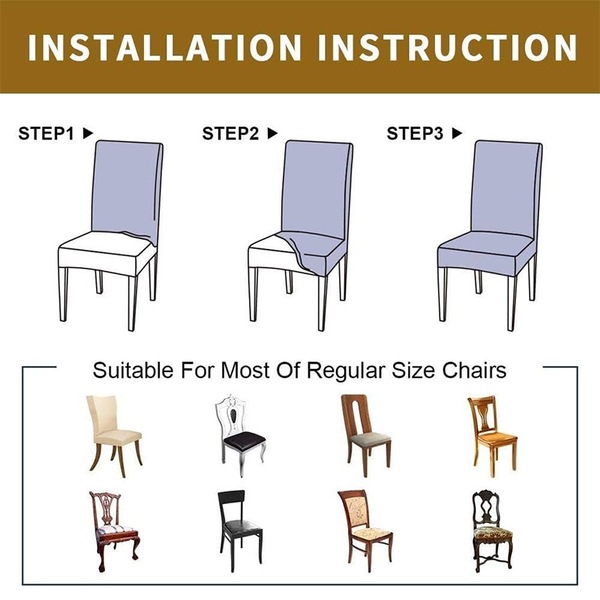 INSTALLATION INSTRUCTION

STEP1 ▶

STEP2 ▶

STEP3 ▶

Suitable For Most Of Regular Size Chairs