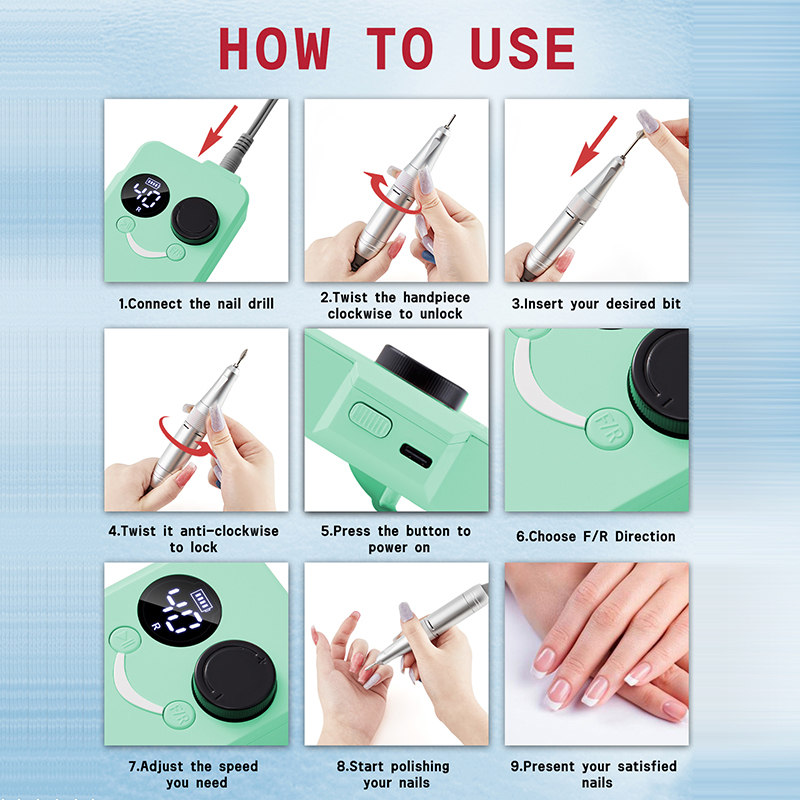 HOW TO USE

40
R

1.Connect the nail drill

2.Twist the handpiece clockwise to unlock

3.Insert your desired bit

4.Twist it anti-clockwise to lock

5.Press the button to power on

F/R

6.Choose F/R Direction

40
R

F/R

7.Adjust the speed you need

8.Start polishing your nails

9.Present your satisfied nails