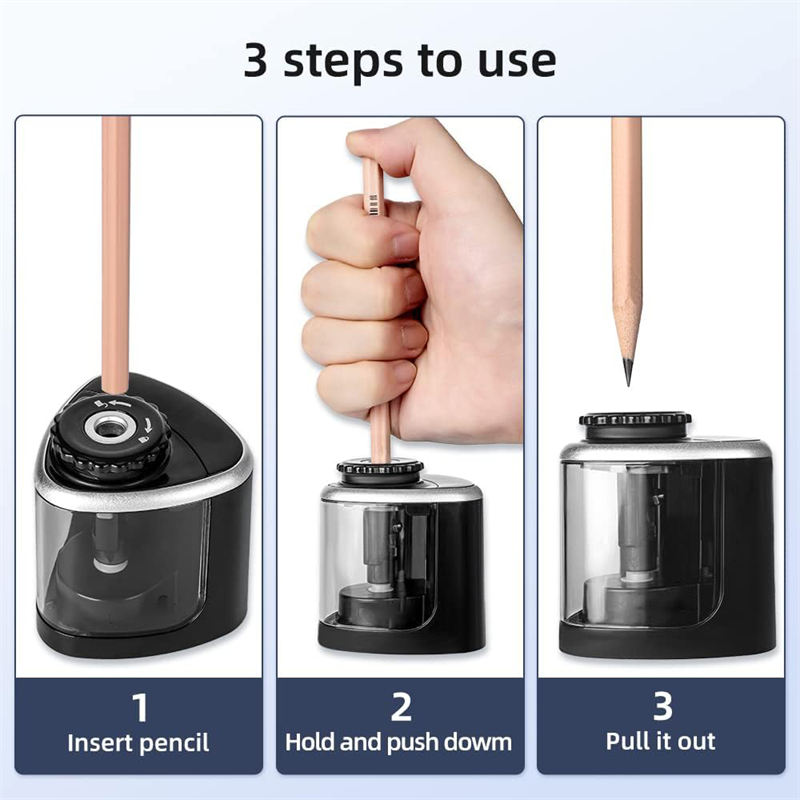 3 steps to use

1
Insert pencil

2
Hold and push dowm

3
Pull it out