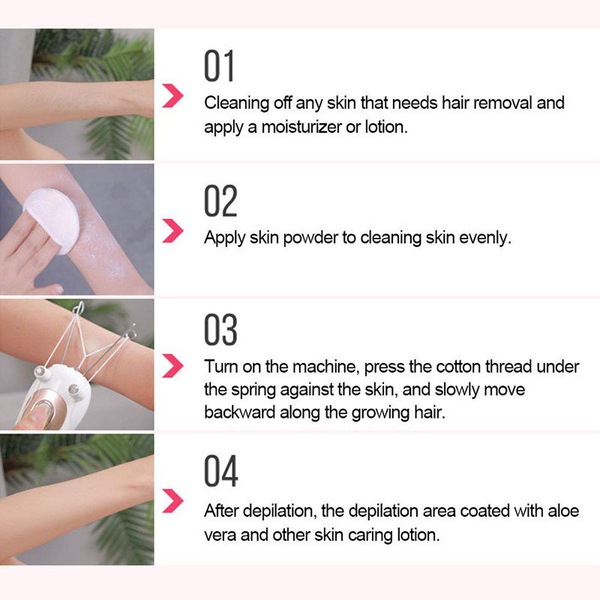 01

Cleaning off any skin that needs hair removal and apply a moisturizer or lotion.

02

Apply skin powder to cleaning skin evenly.

03

Turn on the machine, press the cotton thread under the spring against the skin, and slowly move backward along the growing hair.

04

After depilation, the depilation area coated with aloe vera and other skin caring lotion.