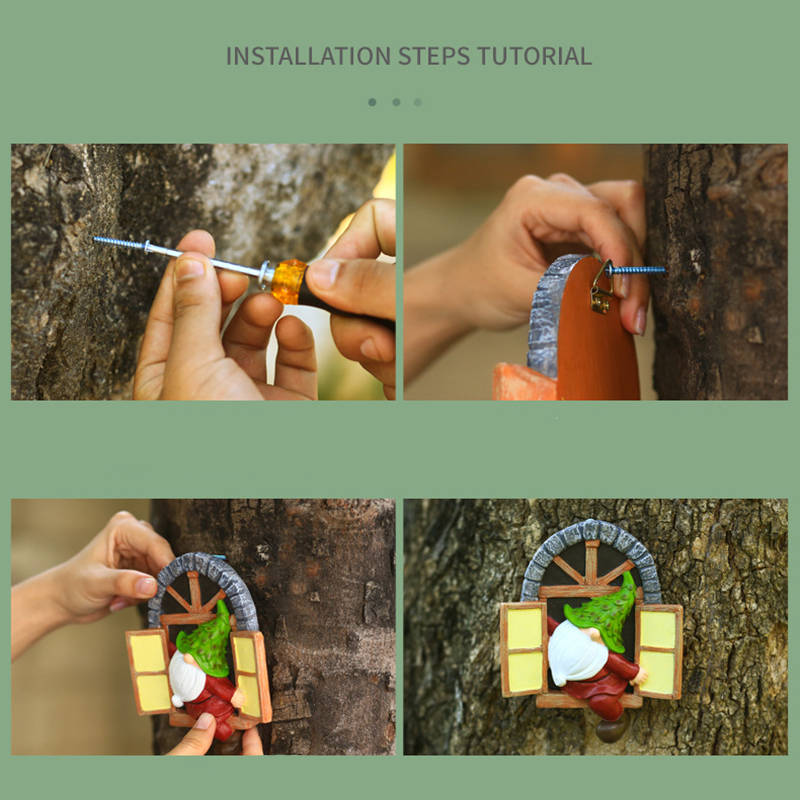 INSTALLATION STEPS TUTORIAL