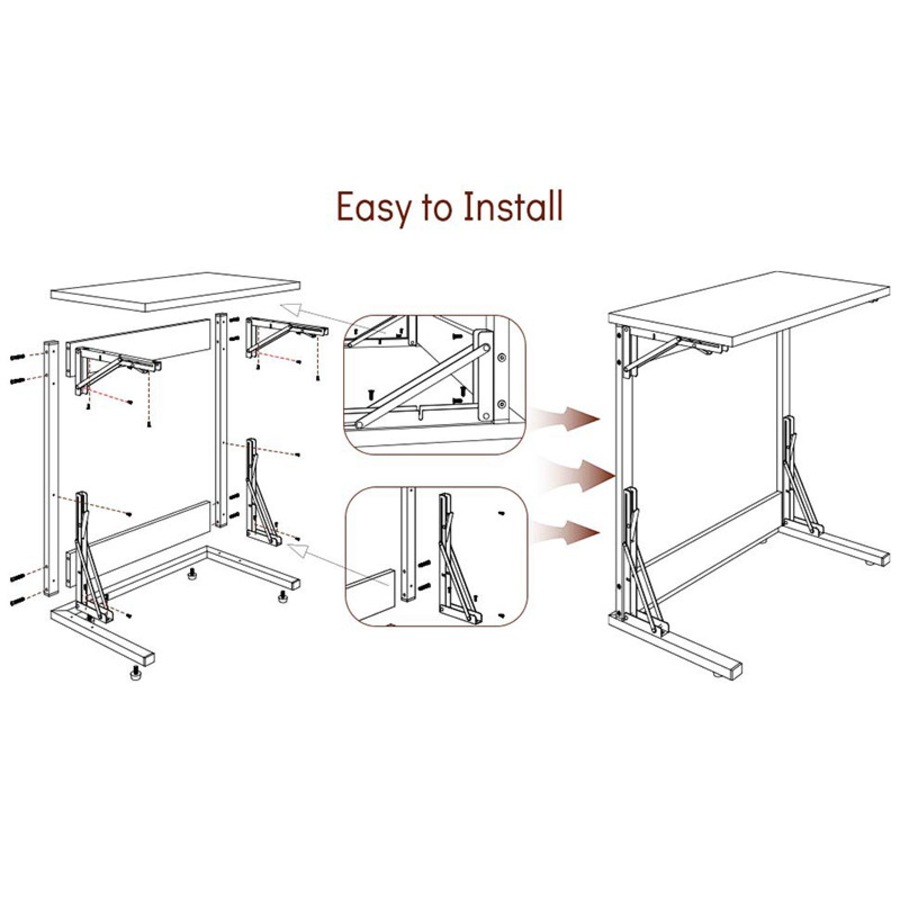 Easy to Install