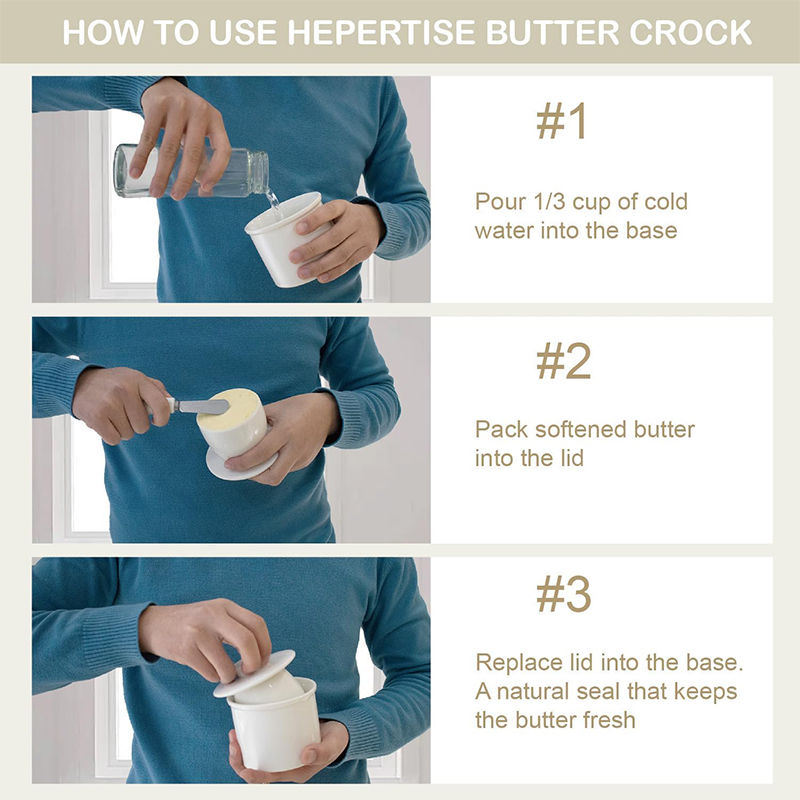 HOW TO USE HEPERTISE BUTTER CROCK

#1

Pour 1/3 cup of cold water into the base

#2

Pack softened butter into the lid

#3

Replace lid into the base. A natural seal that keeps the butter fresh