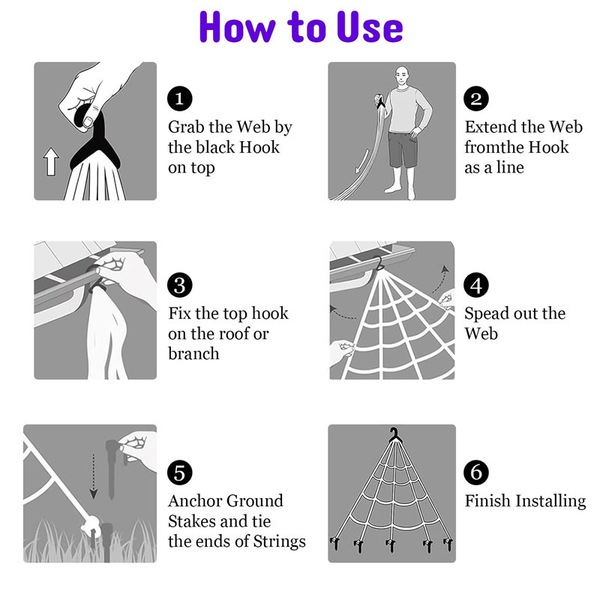 How to Use

1
Grab the Web by the black Hook on top

2
Extend the Web fromthe Hook as a line

3
Fix the top hook on the roof or branch

4
Spead out the Web

5
Anchor Ground Stakes and tie the ends of Strings

6
Finish Installing