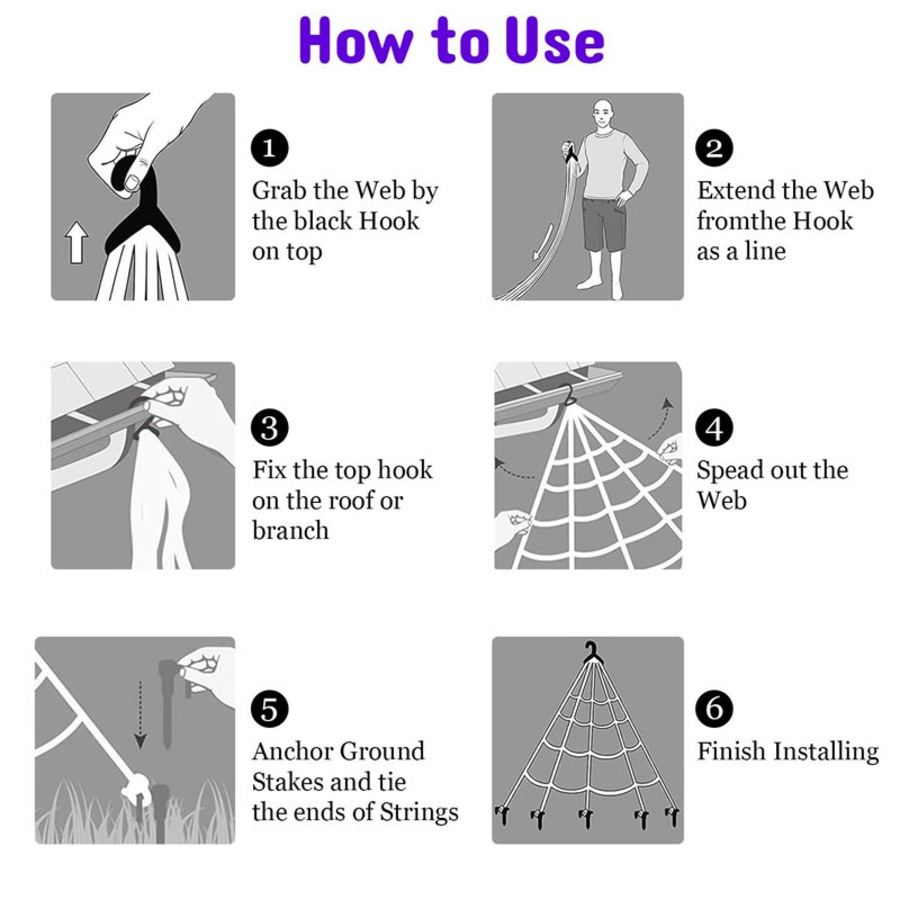 How to Use

1
Grab the Web by the black Hook on top

2
Extend the Web fromthe Hook as a line

3
Fix the top hook on the roof or branch

4
Spead out the Web

5
Anchor Ground Stakes and tie the ends of Strings

6
Finish Installing