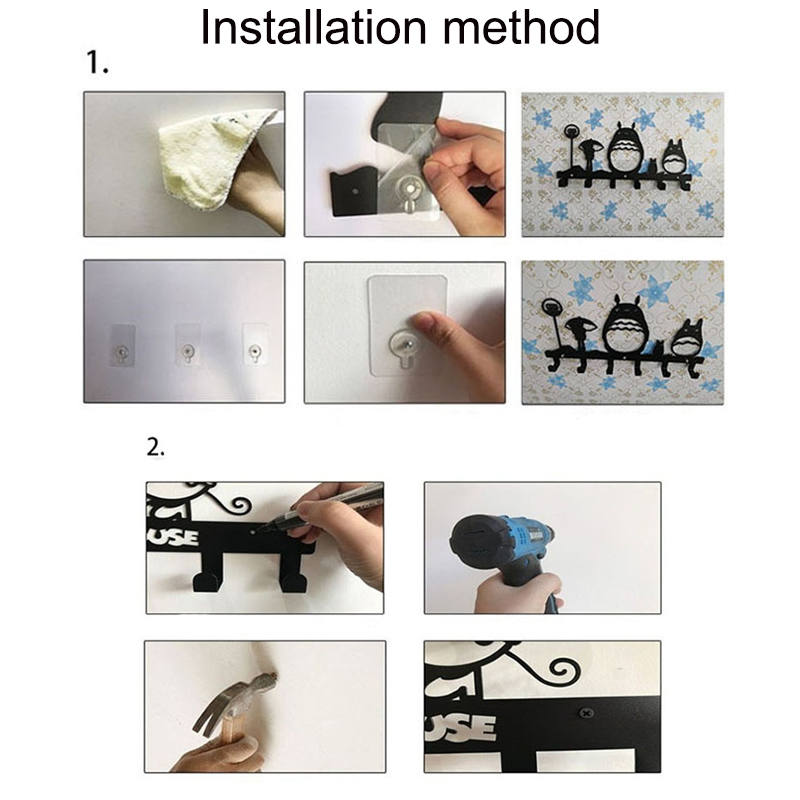 Installation method

1.

2.

USE

USE