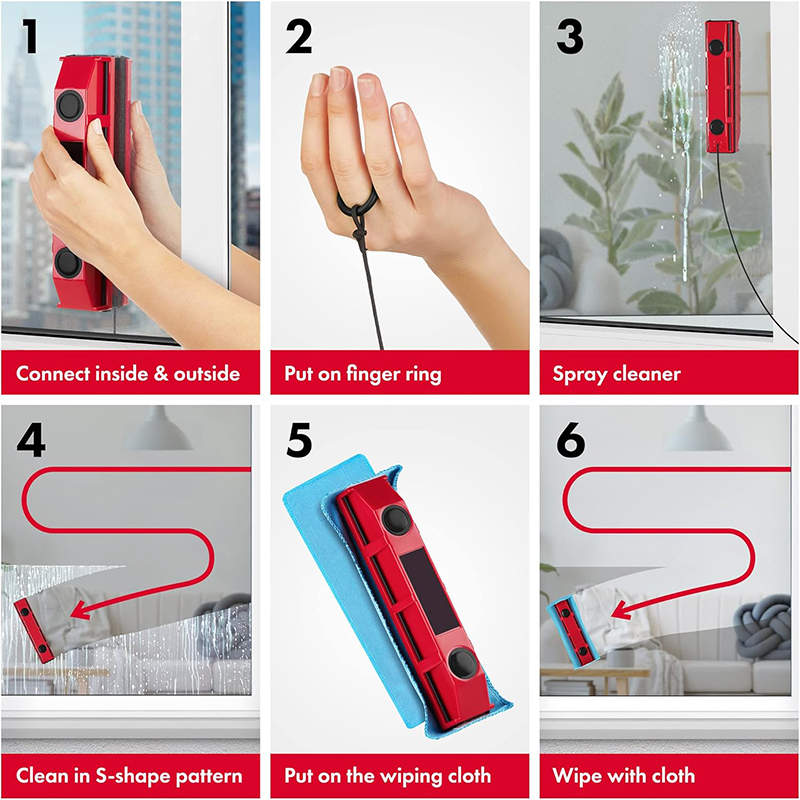 1
Connect inside & outside

2
Put on finger ring

3
Spray cleaner

4
Clean in S-shape pattern

5
Put on the wiping cloth

6
Wipe with cloth