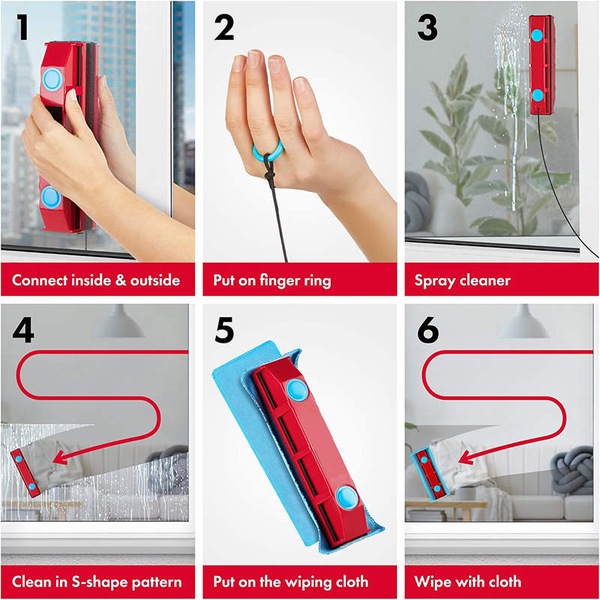 1

Connect inside & outside

2

Put on finger ring

3

Spray cleaner

4

Clean in S-shape pattern

5

Put on the wiping cloth

6

Wipe with cloth