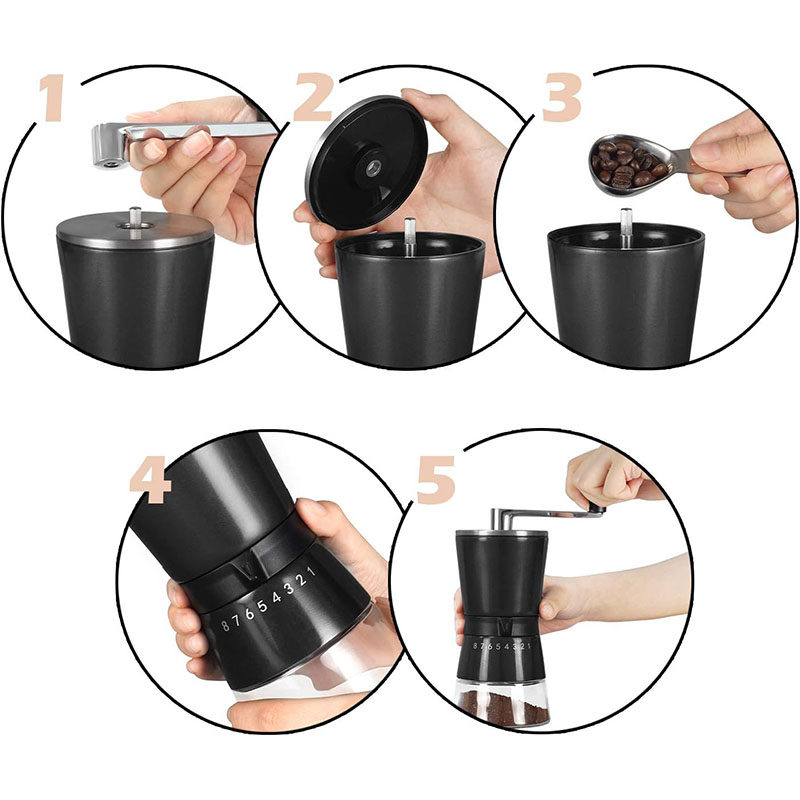 1

2

3

4

8 7 6 5 4 3 2 1

5

8 7 6 5 4 3 2 1