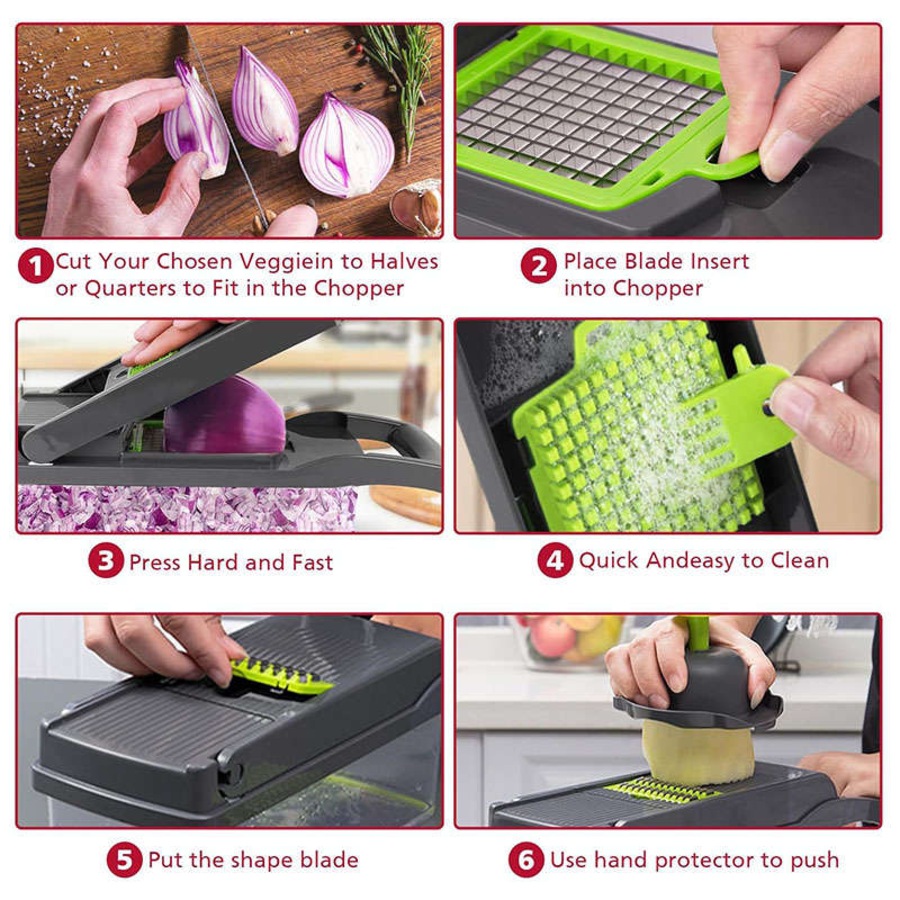 1 Cut Your Chosen Veggiein to Halves or Quarters to Fit in the Chopper

2 Place Blade Insert into Chopper

3 Press Hard and Fast

4 Quick Andeasy to Clean

5 Put the shape blade

6 Use hand protector to push