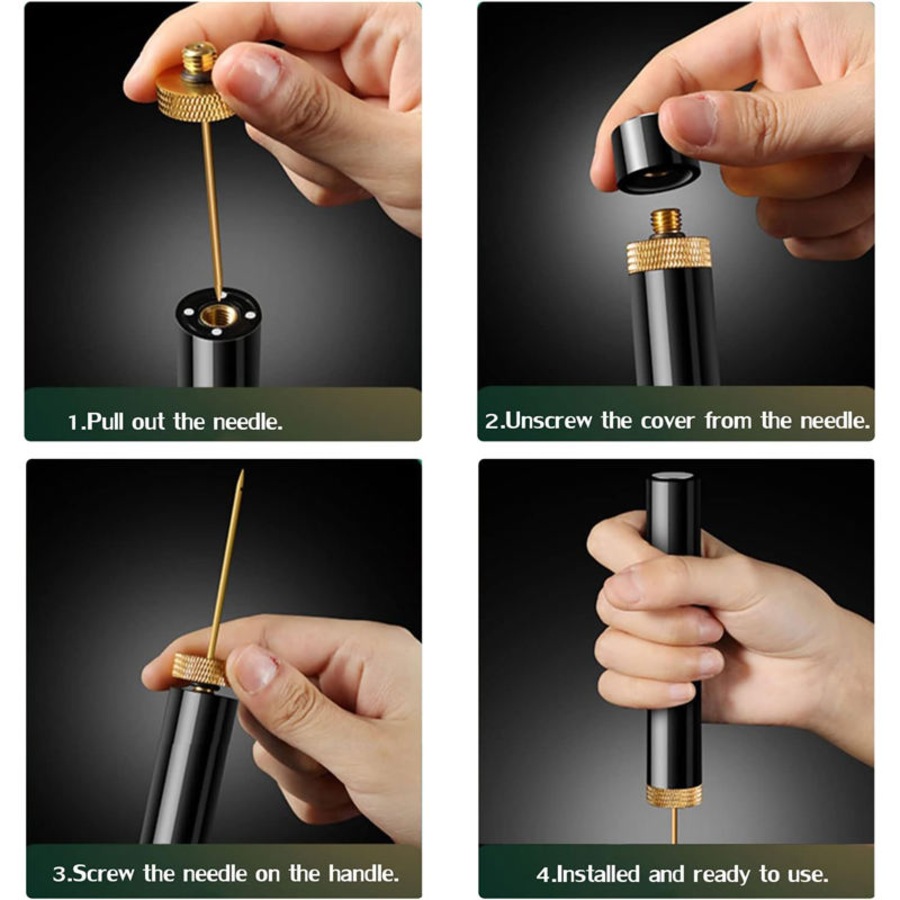 1.Pull out the needle.

2.Unscrew the cover from the needle.

3.Screw the needle on the handle.

4.Installed and ready to use.