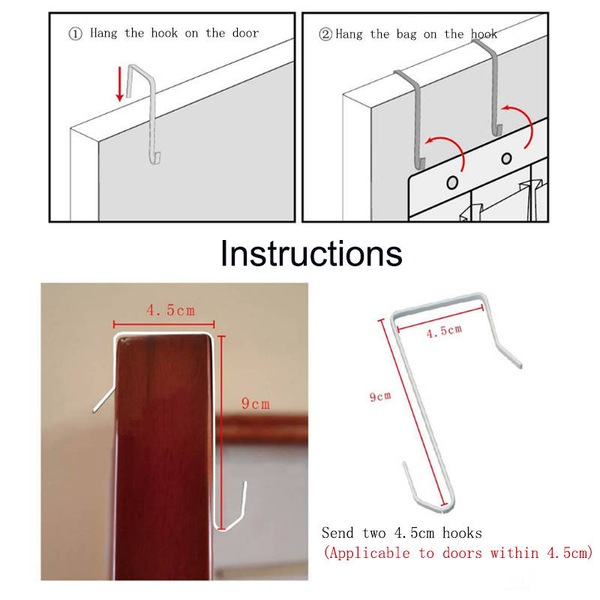 ① Hang the hook on the door

② Hang the bag on the hook

Instructions

4.5cm

9cm

4.5cm

9cm

Send two 4.5cm hooks
(Applicable to doors within 4.5cm)