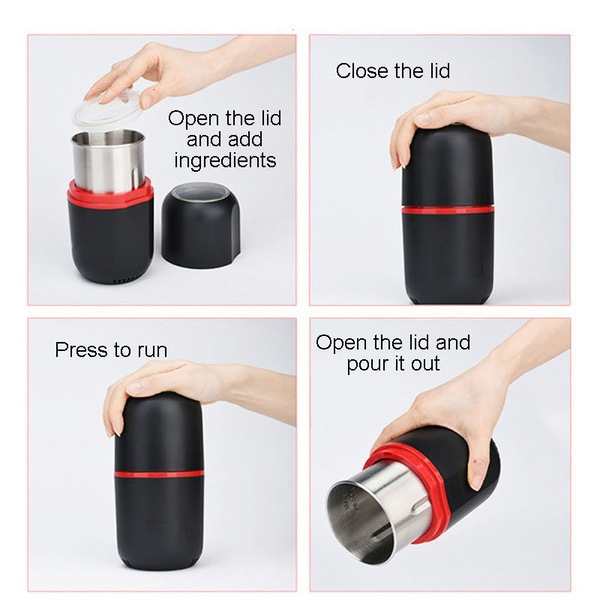 Open the lid and add ingredients

Close the lid

Press to run

Open the lid and pour it out