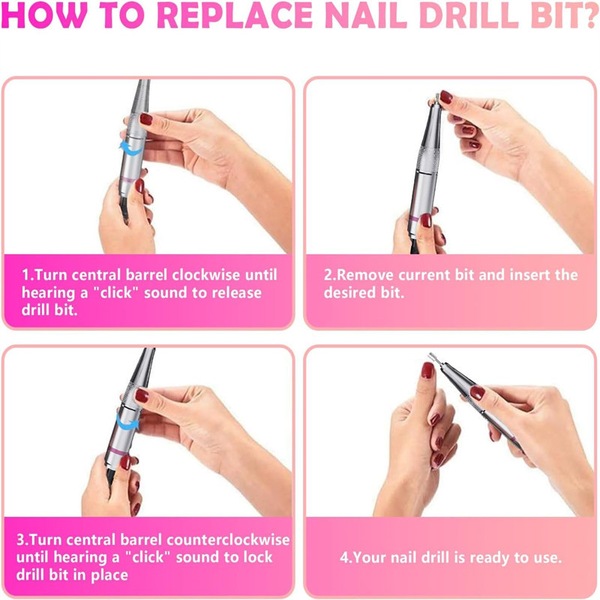 HOW TO REPLACE NAIL DRILL BIT?

1.Turn central barrel clockwise until hearing a "click" sound to release drill bit.

2.Remove current bit and insert the desired bit.

3.Turn central barrel counterclockwise until hearing a "click" sound to lock drill bit in place

4.Your nail drill is ready to use.