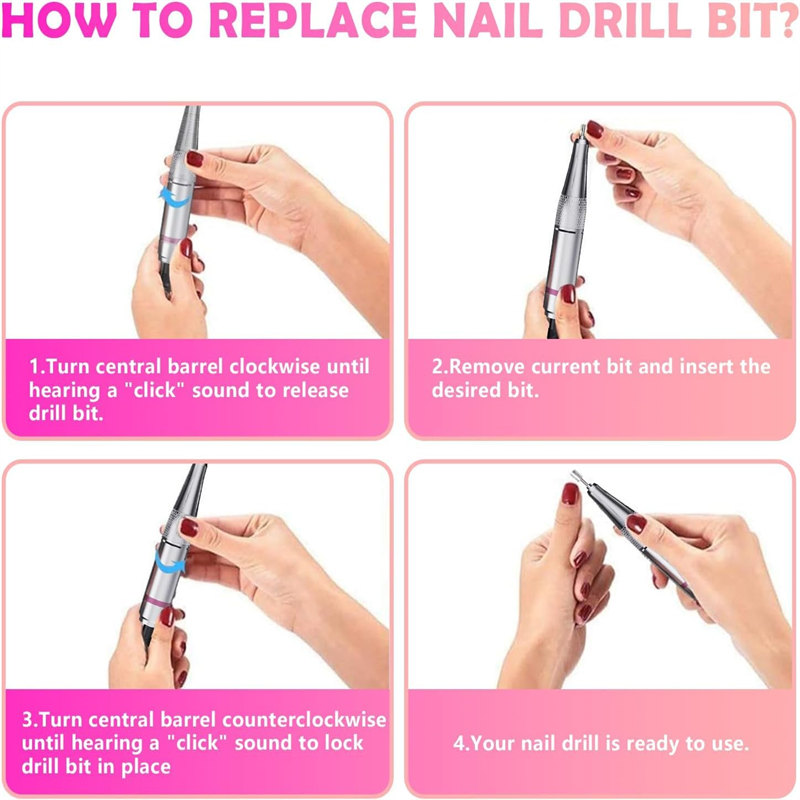 HOW TO REPLACE NAIL DRILL BIT?

1.Turn central barrel clockwise until hearing a "click" sound to release drill bit.

2.Remove current bit and insert the desired bit.

3.Turn central barrel counterclockwise until hearing a "click" sound to lock drill bit in place

4.Your nail drill is ready to use.