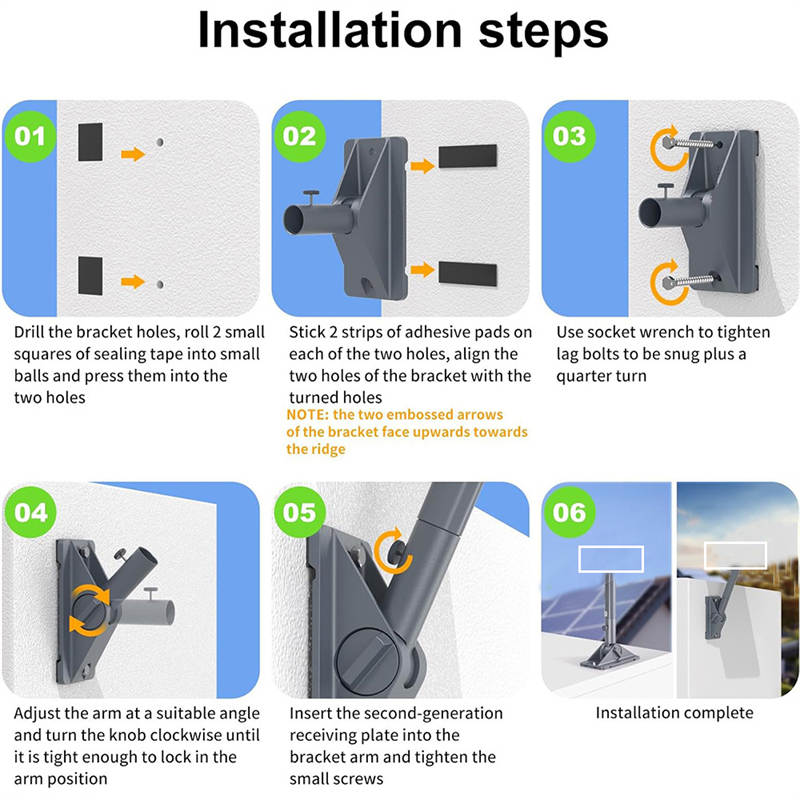 Installation steps

01

Drill the bracket holes, roll 2 small squares of sealing tape into small balls and press them into the two holes

02

Stick 2 strips of adhesive pads on each of the two holes, align the two holes of the bracket with the turned holes

NOTE: the two embossed arrows of the bracket face upwards towards the ridge

03

Use socket wrench to tighten lag bolts to be snug plus a quarter turn

04

Adjust the arm at a suitable angle and turn the knob clockwise until it is tight enough to lock in the arm position

05

Insert the second-generation receiving plate into the bracket arm and tighten the small screws

06

Installation complete