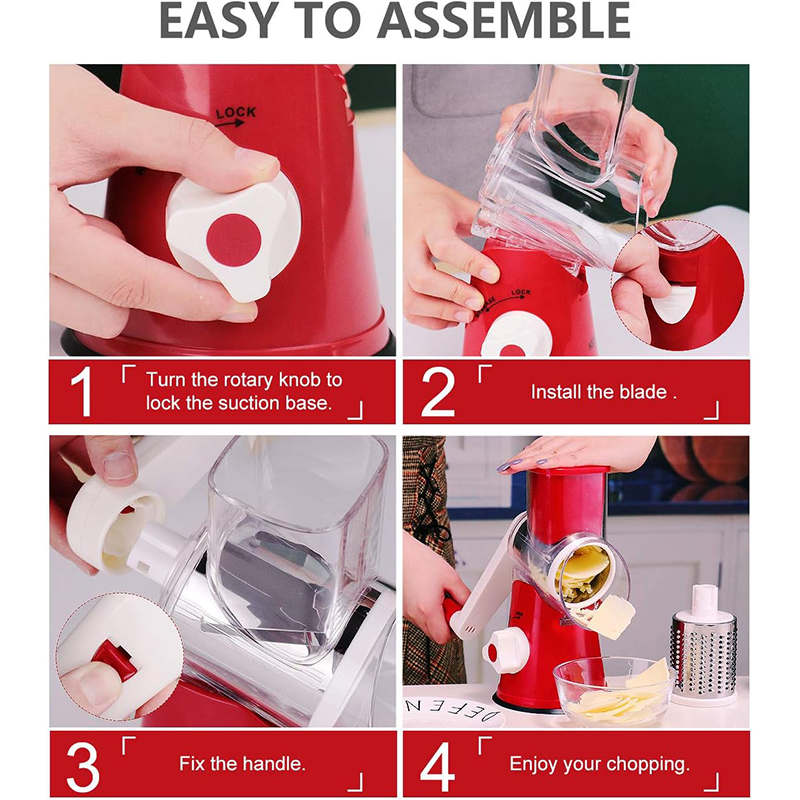 EASY TO ASSEMBLE

LOCK

LOCK

1 Turn the rotary knob to lock the suction base.

2 Install the blade .

3 Fix the handle.

4 Enjoy your chopping.