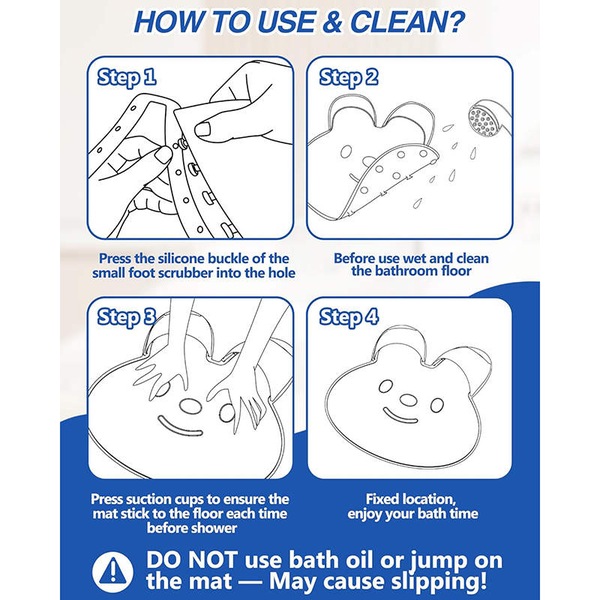 HOW TO USE & CLEAN?

Step 1

Press the silicone buckle of the small foot scrubber into the hole

Step 2

Before use wet and clean the bathroom floor

Step 3

Press suction cups to ensure the mat stick to the floor each time before shower

Step 4

Fixed location, enjoy your bath time

DO NOT use bath oil or jump on the mat — May cause slipping!