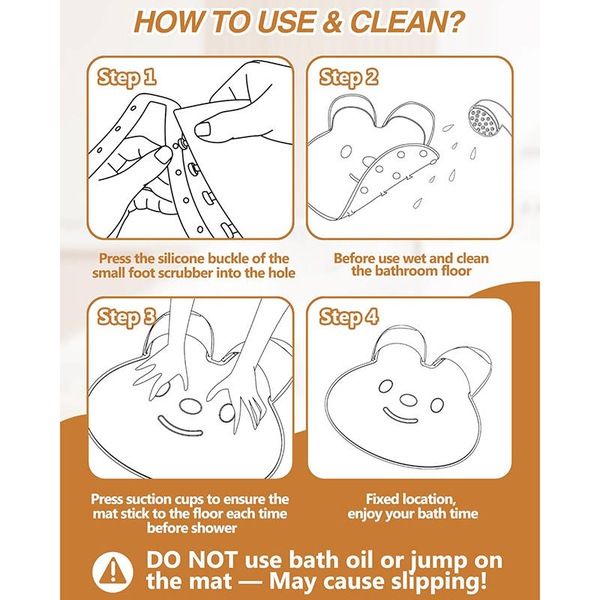 HOW TO USE & CLEAN?

Step 1

Press the silicone buckle of the small foot scrubber into the hole

Step 2

Before use wet and clean the bathroom floor

Step 3

Press suction cups to ensure the mat stick to the floor each time before shower

Step 4

Fixed location, enjoy your bath time

DO NOT use bath oil or jump on the mat — May cause slipping!