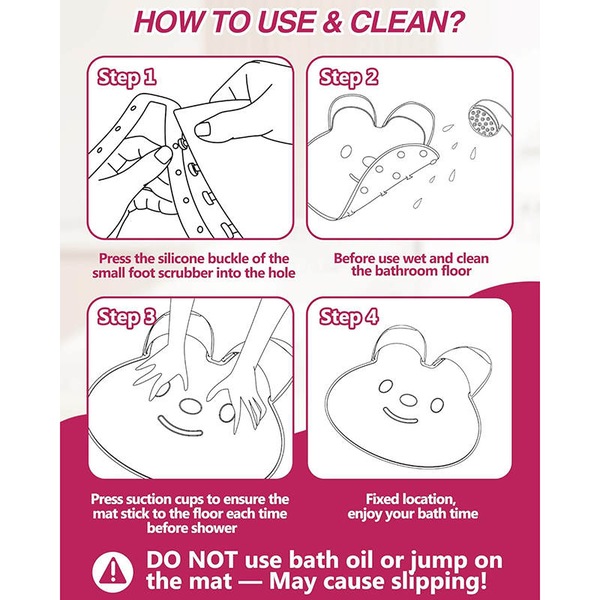 HOW TO USE & CLEAN?

Step 1

Press the silicone buckle of the small foot scrubber into the hole

Step 2

Before use wet and clean the bathroom floor

Step 3

Press suction cups to ensure the mat stick to the floor each time before shower

Step 4

Fixed location, enjoy your bath time

DO NOT use bath oil or jump on the mat — May cause slipping!