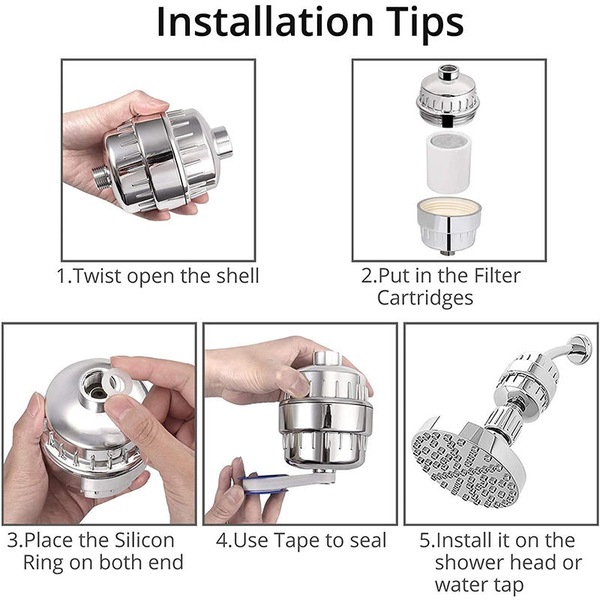 Installation Tips

1.Twist open the shell

2.Put in the Filter Cartridges

3.Place the Silicon Ring on both end

4.Use Tape to seal

5.Install it on the shower head or water tap