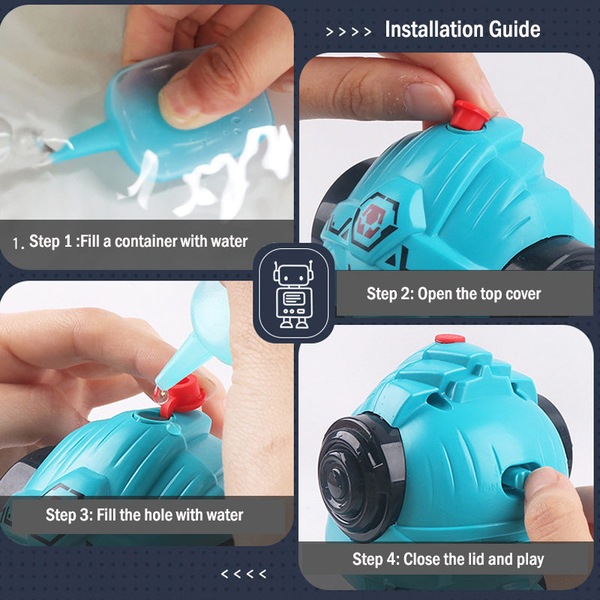 >>>> Installation Guide

1. Step 1 :Fill a container with water

Step 2: Open the top cover

Step 3: Fill the hole with water

Step 4: Close the lid and play

<<<<