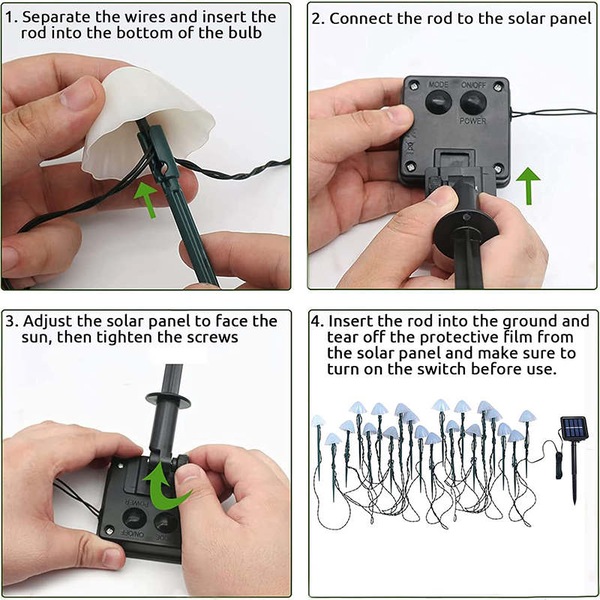 1. Separate the wires and insert the rod into the bottom of the bulb

2. Connect the rod to the solar panel

MODE ON/OFF

POWER

3. Adjust the solar panel to face the sun, then tighten the screws

POWER

ON/OFF

4. Insert the rod into the ground and tear off the protective film from the solar panel and make sure to turn on the switch before use.