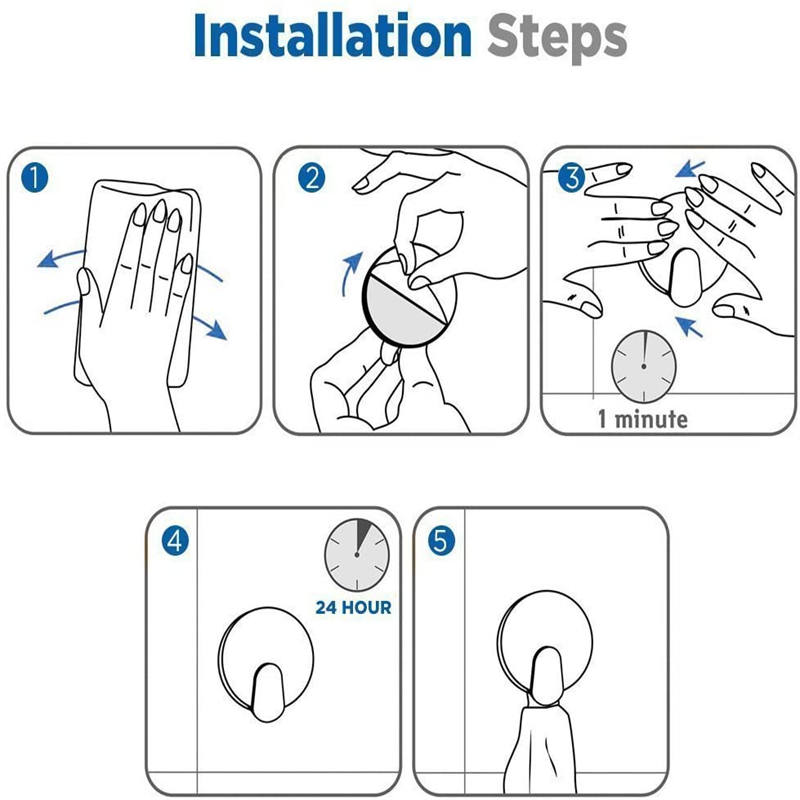 Installation Steps

1

2

3

1 minute

4

24 HOUR

5