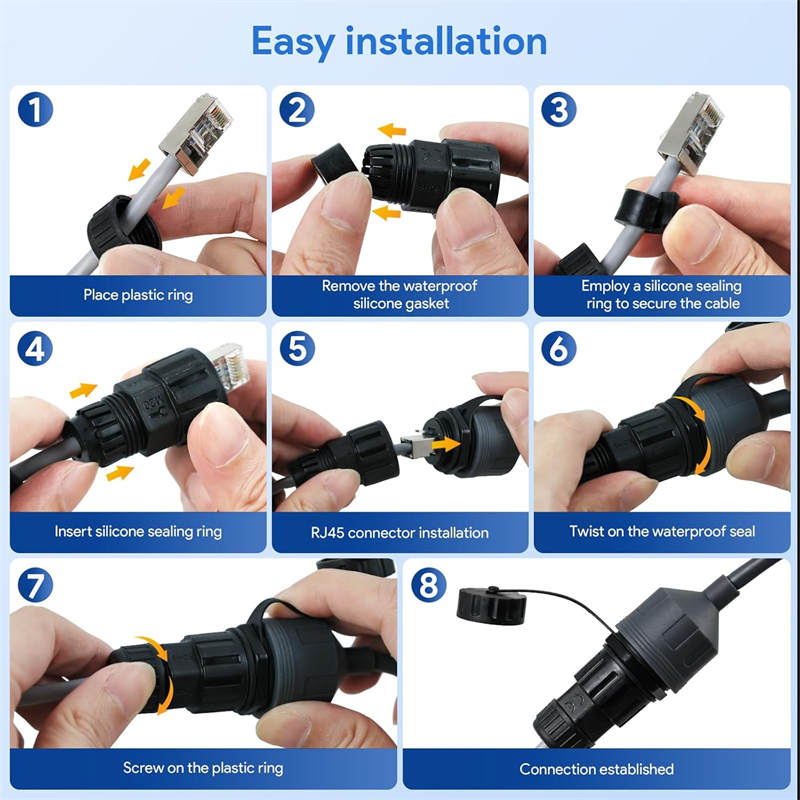 Easy installation

1
Place plastic ring

2
Remove the waterproof silicone gasket

3
Employ a silicone sealing ring to secure the cable

4
Insert silicone sealing ring

5
RJ45 connector installation

6
Twist on the waterproof seal

7
Screw on the plastic ring

8
Connection established