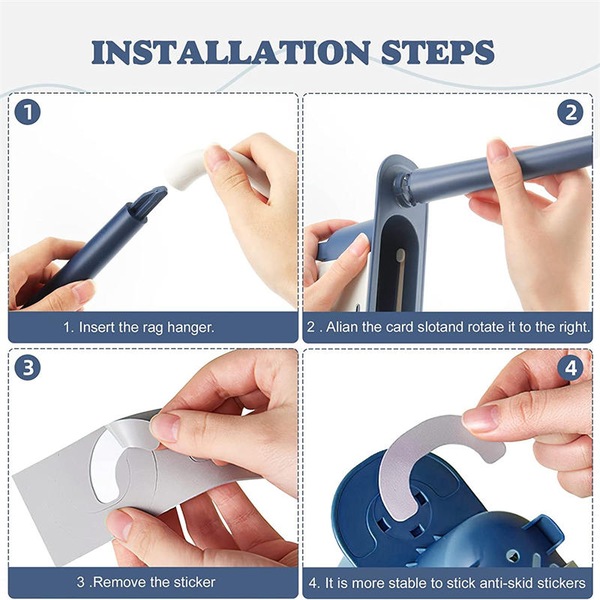 INSTALLATION STEPS

1

1. Insert the rag hanger.

2

2 . Alian the card slotand rotate it to the right.

3

3 .Remove the sticker

4

4. It is more stable to stick anti-skid stickers