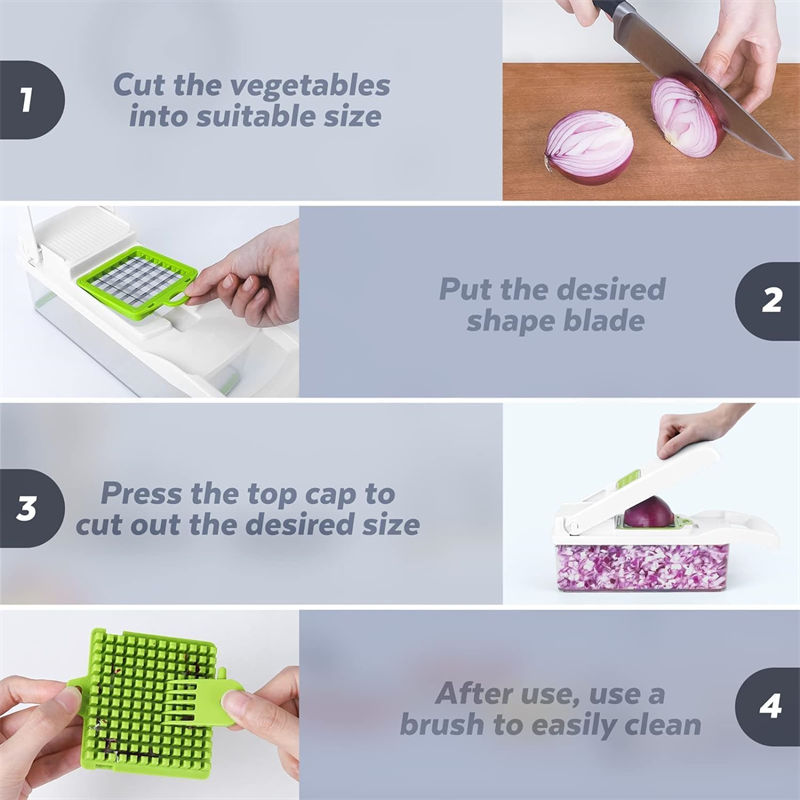 1
Cut the vegetables into suitable size

Put the desired shape blade
2

3
Press the top cap to cut out the desired size

After use, use a brush to easily clean
4