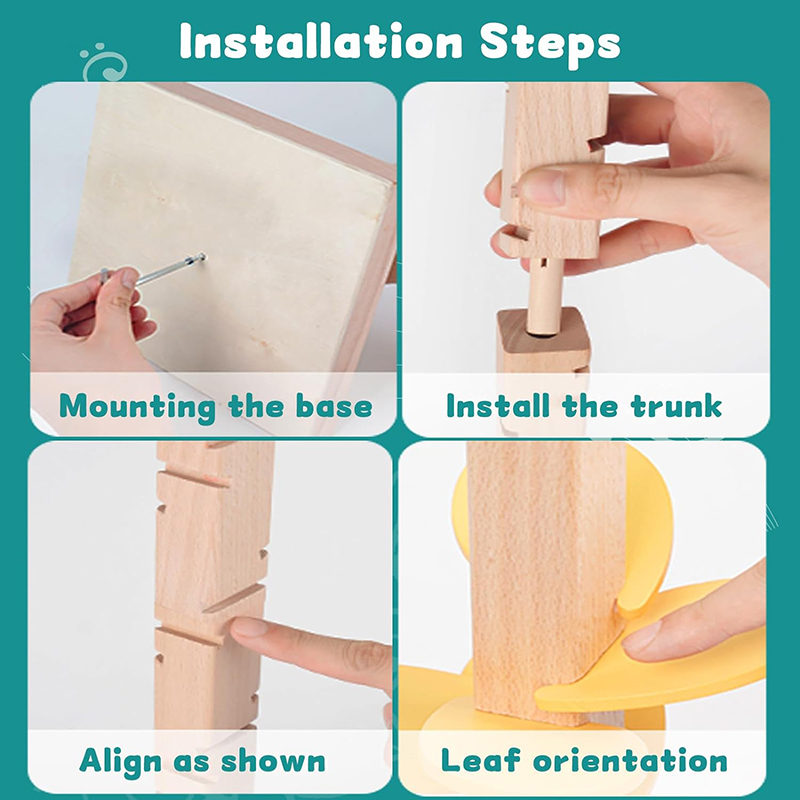 Installation Steps

Mounting the base

Install the trunk

Align as shown

Leaf orientation