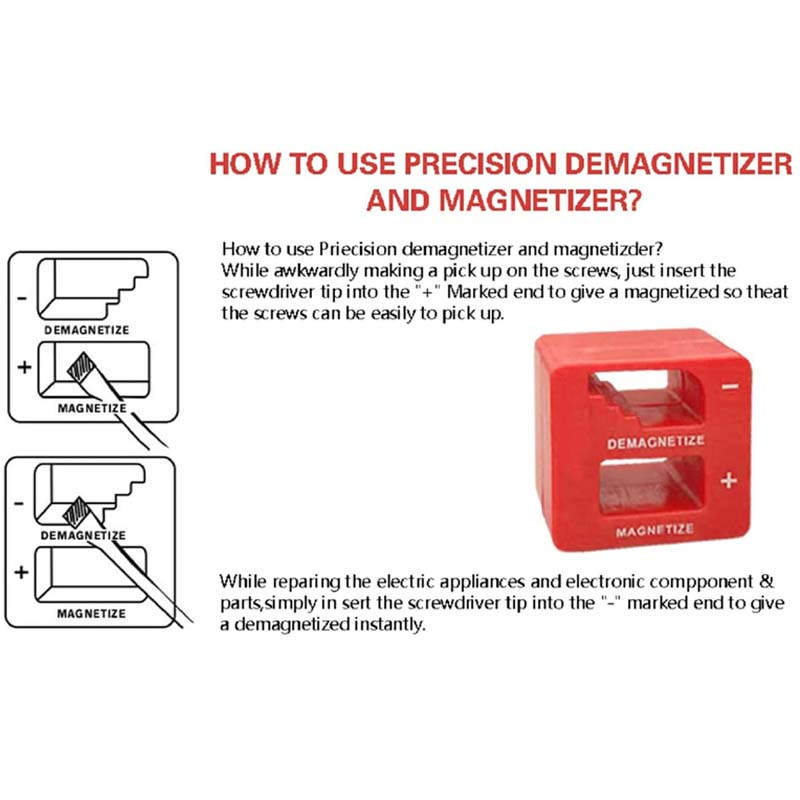 HOW TO USE PRECISION DEMAGNETIZER AND MAGNETIZER?

How to use Priecision demagnetizer and magnetizder?
While awkwardly making a pick up on the screws, just insert the screwdriver tip into the "+" Marked end to give a magnetized so theat the screws can be easily to pick up.

-
DEMAGNETIZE
+
MAGNETIZE

-
DEMAGNETIZE
+
MAGNETIZE

-
DEMAGNETIZE
+
MAGNETIZE

While reparing the electric appliances and electronic compponent & parts,simply in sert the screwdriver tip into the "-" marked end to give a demagnetized instantly.