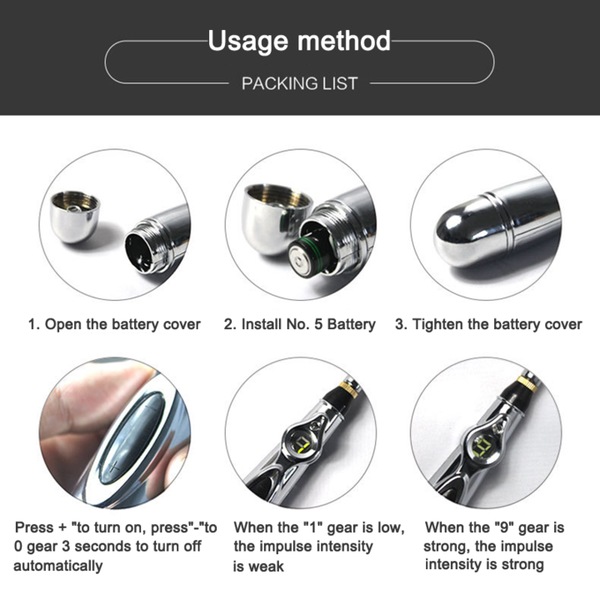 Usage method

PACKING LIST

1. Open the battery cover

2. Install No. 5 Battery

3. Tighten the battery cover

Press + "to turn on, press"-"to 0 gear 3 seconds to turn off automatically

When the "1" gear is low, the impulse intensity is weak

When the "9" gear is strong, the impulse intensity is strong