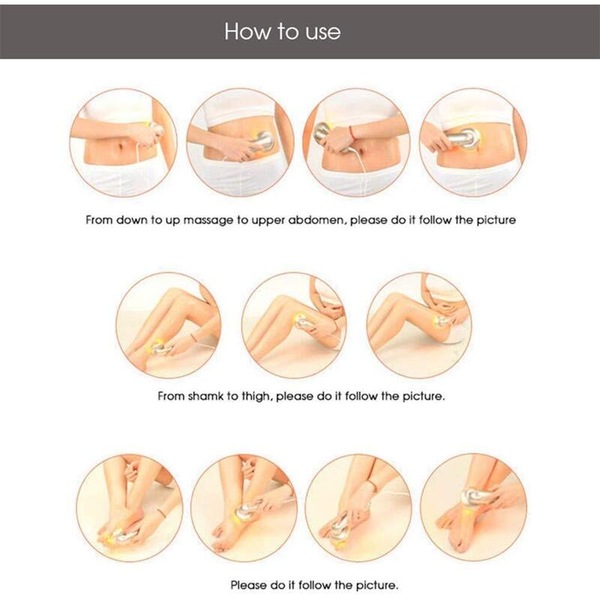 How to use

From down to up massage to upper abdomen, please do it follow the picture

From shamk to thigh, please do it follow the picture.

Please do it follow the picture.