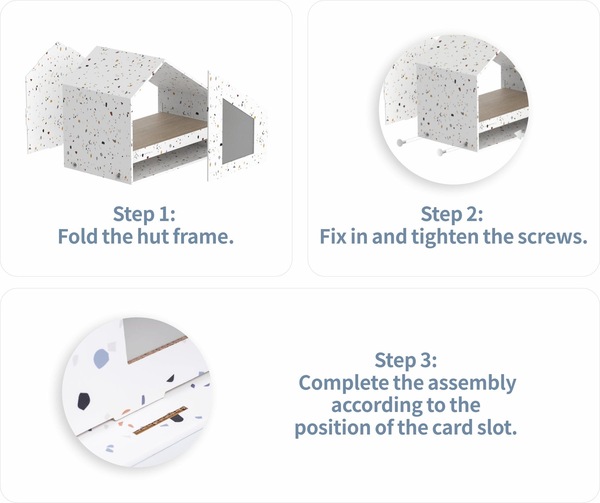 Step 1:
Fold the hut frame.

Step 2:
Fix in and tighten the screws.

Step 3:
Complete the assembly according to the position of the card slot.