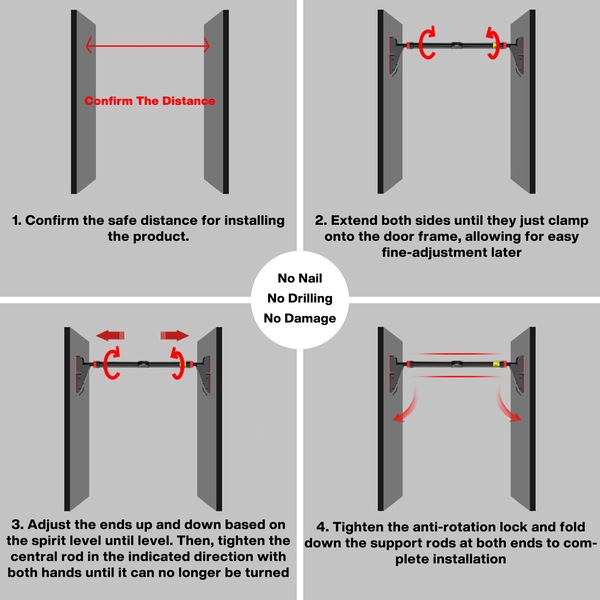 Confirm The Distance

1. Confirm the safe distance for installing the product.

2. Extend both sides until they just clamp onto the door frame, allowing for easy fine-adjustment later

No Nail
No Drilling
No Damage

3. Adjust the ends up and down based on the spirit level until level. Then, tighten the central rod in the indicated direction with both hands until it can no longer be turned

4. Tighten the anti-rotation lock and fold down the support rods at both ends to complete installation