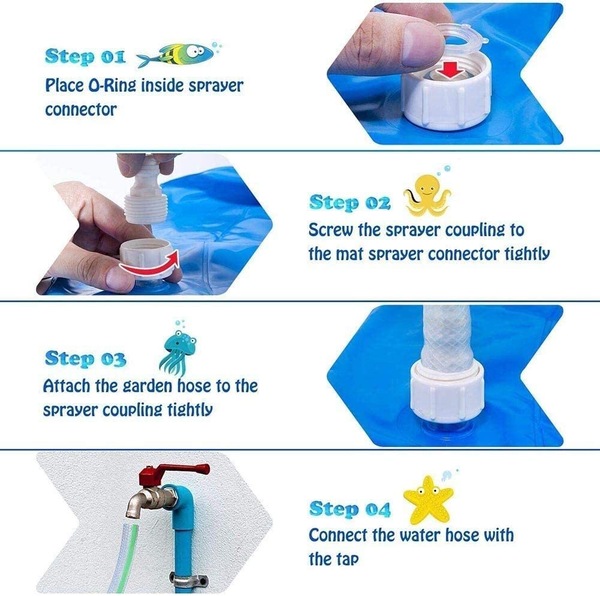 Step 01
Place O-Ring inside sprayer connector

Step 02
Screw the sprayer coupling to the mat sprayer connector tightly

Step 03
Attach the garden hose to the sprayer coupling tightly

Step 04
Connect the water hose with the tap