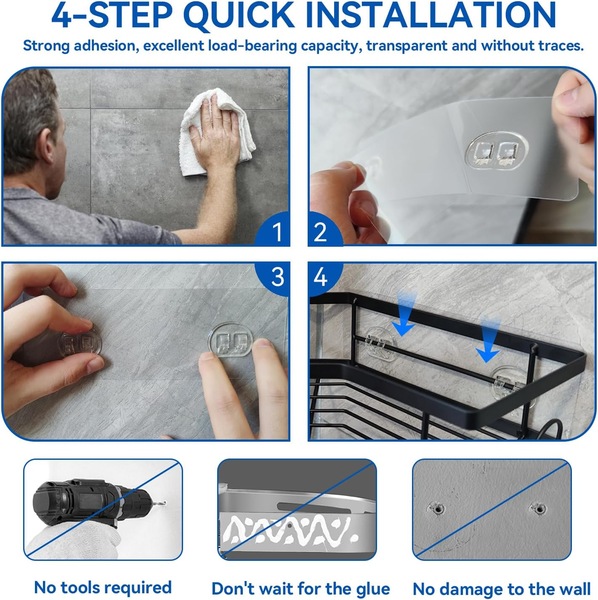 4-STEP QUICK INSTALLATION

Strong adhesion, excellent load-bearing capacity, transparent and without traces.

1

2

3

4

No tools required

Don't wait for the glue

No damage to the wall