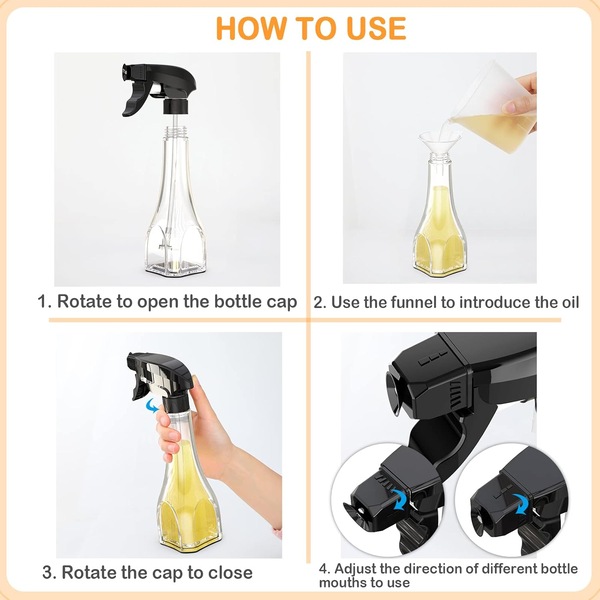 HOW TO USE

1. Rotate to open the bottle cap

2. Use the funnel to introduce the oil

3. Rotate the cap to close

4. Adjust the direction of different bottle mouths to use