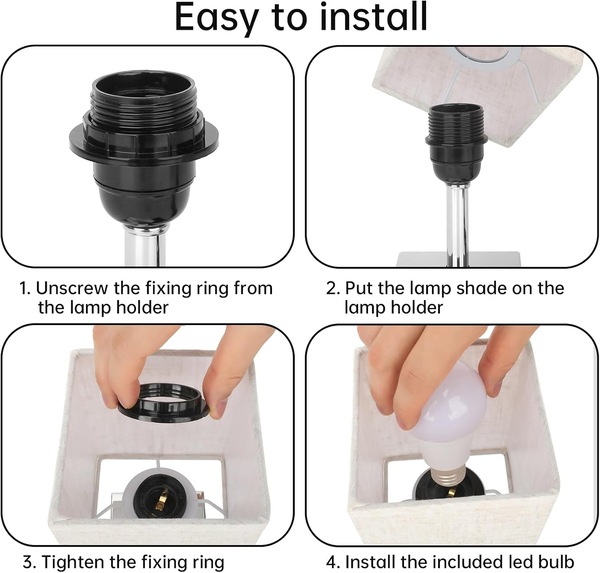 Easy to install

1. Unscrew the fixing ring from the lamp holder

2. Put the lamp shade on the lamp holder

3. Tighten the fixing ring

4. Install the included led bulb