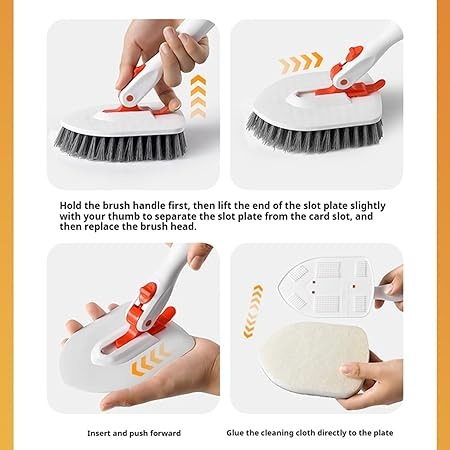 Hold the brush handle first, then lift the end of the slot plate slightly with your thumb to separate the slot plate from the card slot, and then replace the brush head.

Insert and push forward

Glue the cleaning cloth directly to the plate